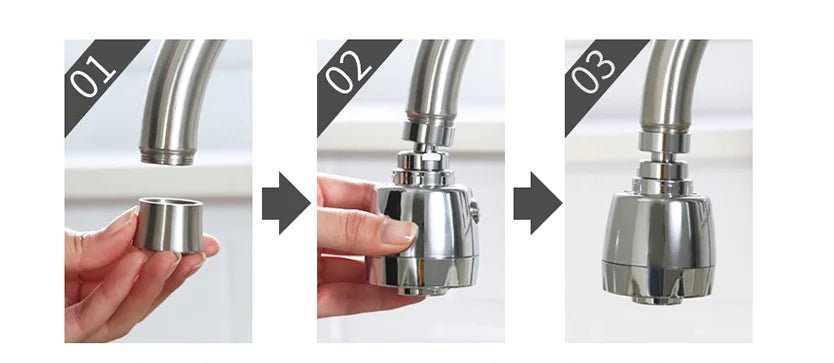 01

02

03