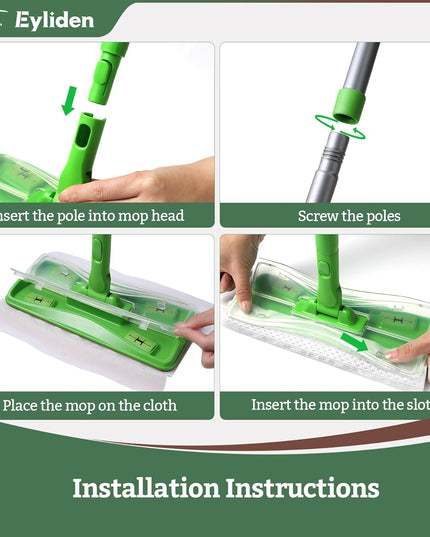 Eyliden

nsert the pole into mop head

Screw the poles

Place the mop on the cloth

Insert the mop into the slot

Installation Instructions