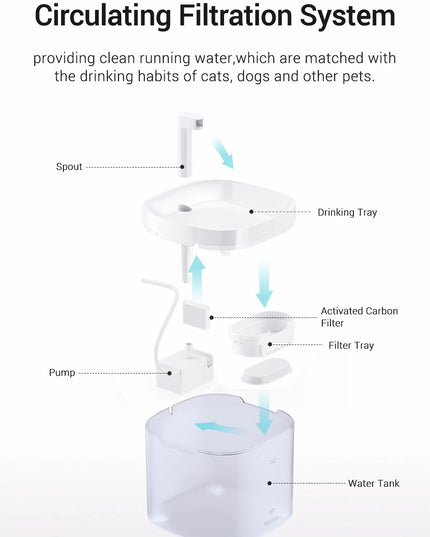 Circulating Filtration System

providing clean running water,which are matched with the drinking habits of cats, dogs and other pets.

Spout

Drinking Tray

Activated Carbon Filter

Filter Tray

Pump

Water Tank